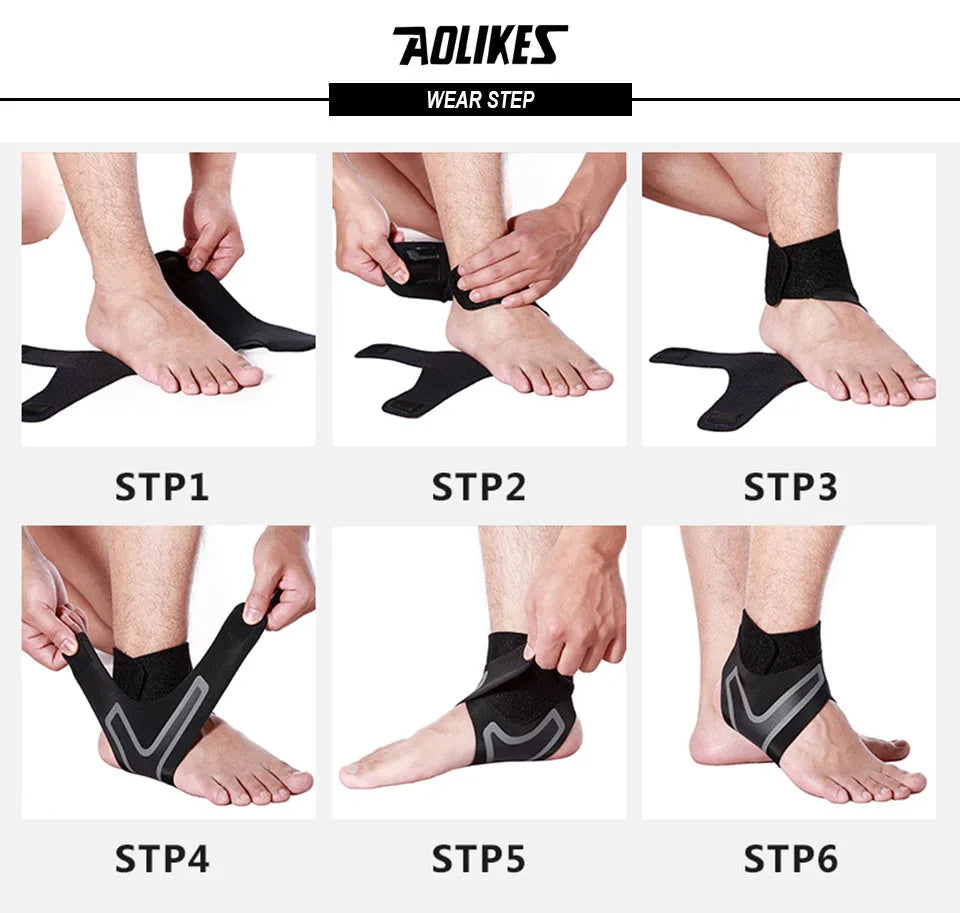 AOLIKES

WEAR STEP

STP1

STP2

STP3

STP4

STP5

STP6